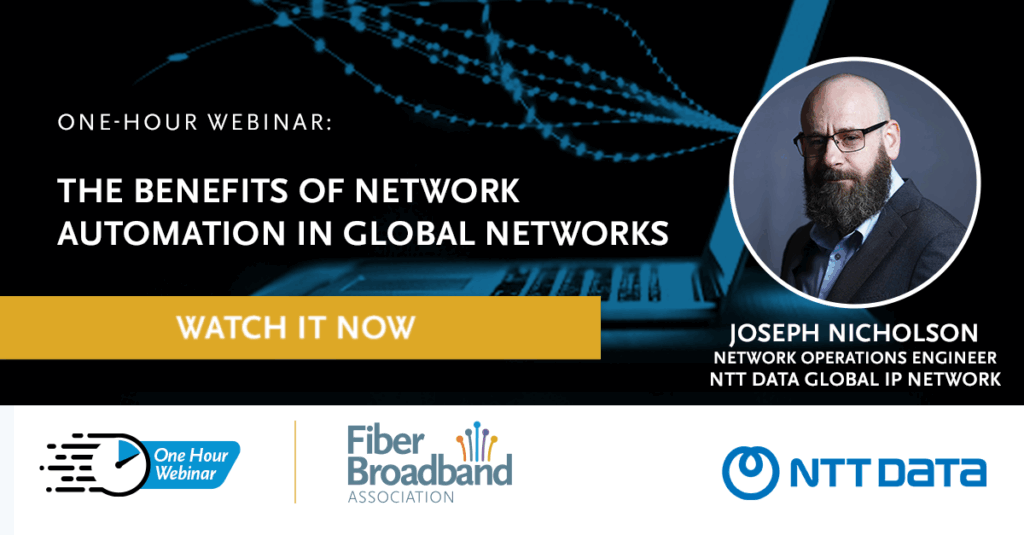 ONE-HOUR WEBINAR:

THE BENEFITS OF NETWORK AUTOMATION IN GLOBAL NETWORKS

WATCH IT NOW

JOSEPH NICHOLSON
NETWORK OPERATIONS ENGINEER
NTT DATA GLOBAL IP NETWORK

One Hour Webinar

Fiber Broadband ASSOCIATION

NTT DATA